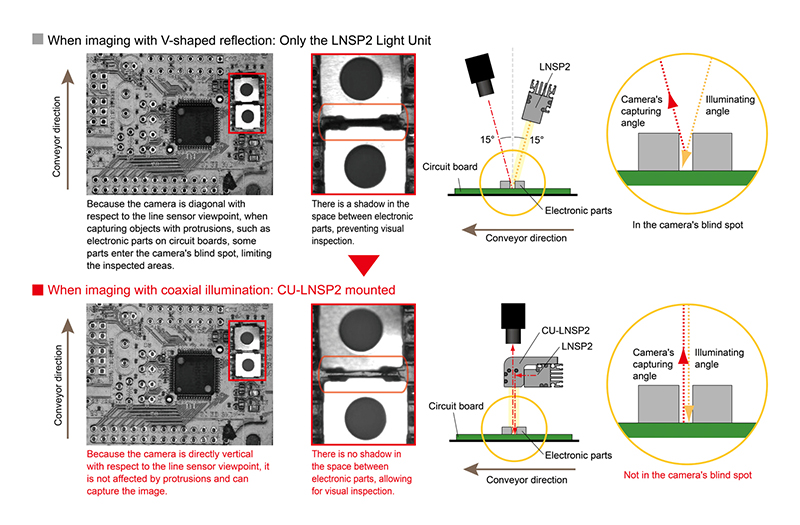 When imaging with V-shaped reflection: Only the LNSP2 Light Unit

Conveyor direction

Because the camera is diagonal with respect to the line sensor viewpoint, when capturing objects with protrusions, such as electronic parts on circuit boards, some parts enter the camera's blind spot, limiting the inspected areas.

There is a shadow in the space between electronic parts, preventing visual inspection.

LNSP2

15°

15°

Circuit board

Electronic parts

Conveyor direction

Camera's capturing angle

Illuminating angle

In the camera's blind spot

When imaging with coaxial illumination: CU-LNSP2 mounted

Conveyor direction

Because the camera is directly vertical with respect to the line sensor viewpoint, it is not affected by protrusions and can capture the image.

There is no shadow in the space between electronic parts, allowing for visual inspection.

CU-LNSP2

LNSP2

Circuit board

Electronic parts

Conveyor direction

Camera's capturing angle

Illuminating angle

Not in the camera's blind spot