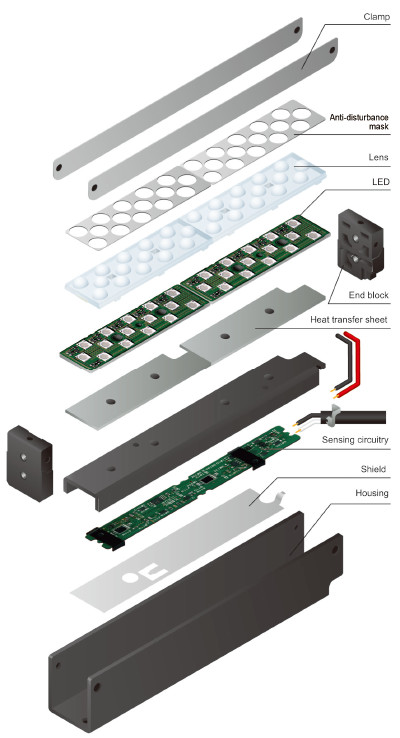 Clamp

Anti-disturbance mask

Lens

LED

End block

Heat transfer sheet

Sensing circuitry

Shield

Housing